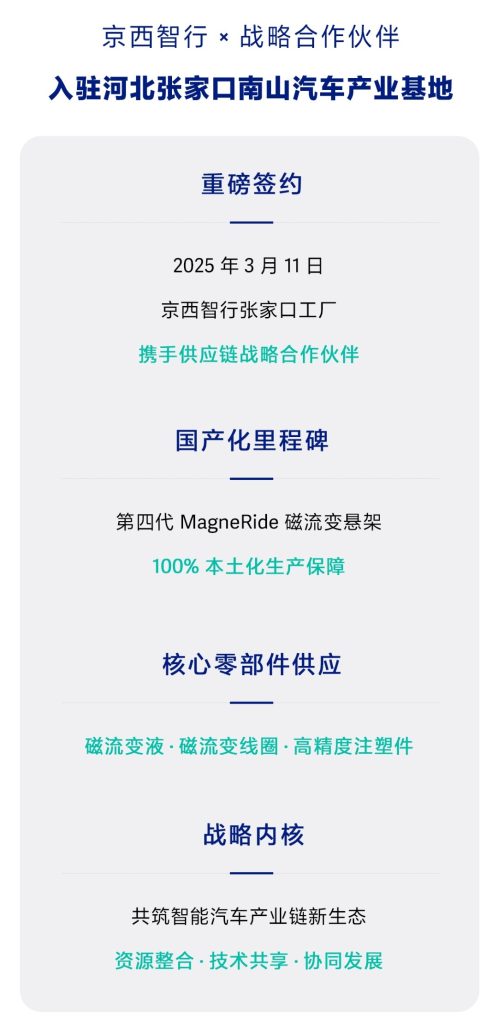 京西智行 × 战略合作伙伴

入驻河北张家口南山汽车产业基地

重磅签约

2025 年 3 月 11 日

京西智行张家口工厂

携手供应链战略合作伙伴

国产化里程碑

第四代 MagneRide 磁流变悬架

100% 本土化生产保障

核心零部件供应

磁流变液 · 磁流变线圈 · 高精度注塑件

战略内核

共筑智能汽车产业链新生态

资源整合 · 技术共享 · 协同发展